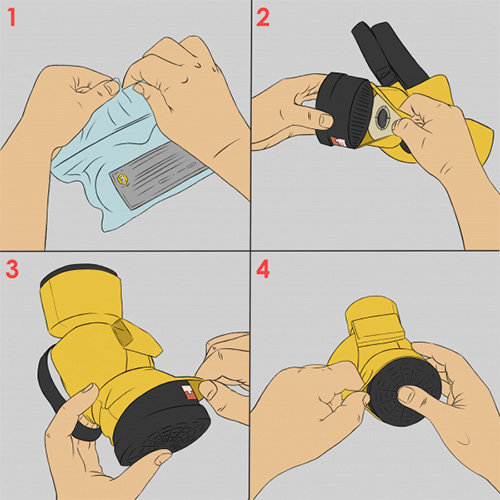 1

2

3

4